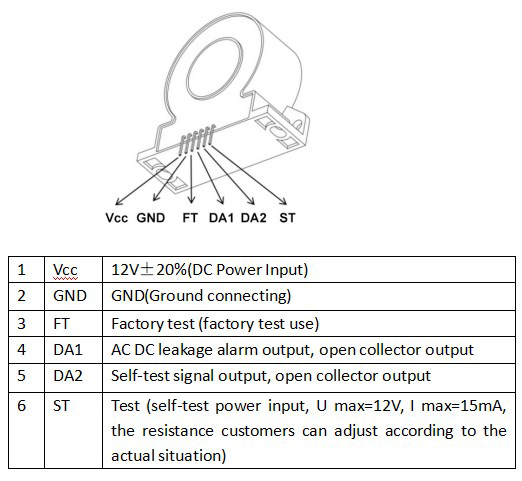 Vcc GND FT DA1 DA2 ST

| 1 | Vcc | 12V±20%(DC Power Input) |
|---|---|---|
| 2 | GND | GND(Ground connecting) |
| 3 | FT | Factory test (factory test use) |
| 4 | DA1 | AC DC leakage alarm output, open collector output |
| 5 | DA2 | Self-test signal output, open collector output |
| 6 | ST | Test (self-test power input, U max=12V, I max=15mA, the resistance customers can adjust according to the actual situation) |